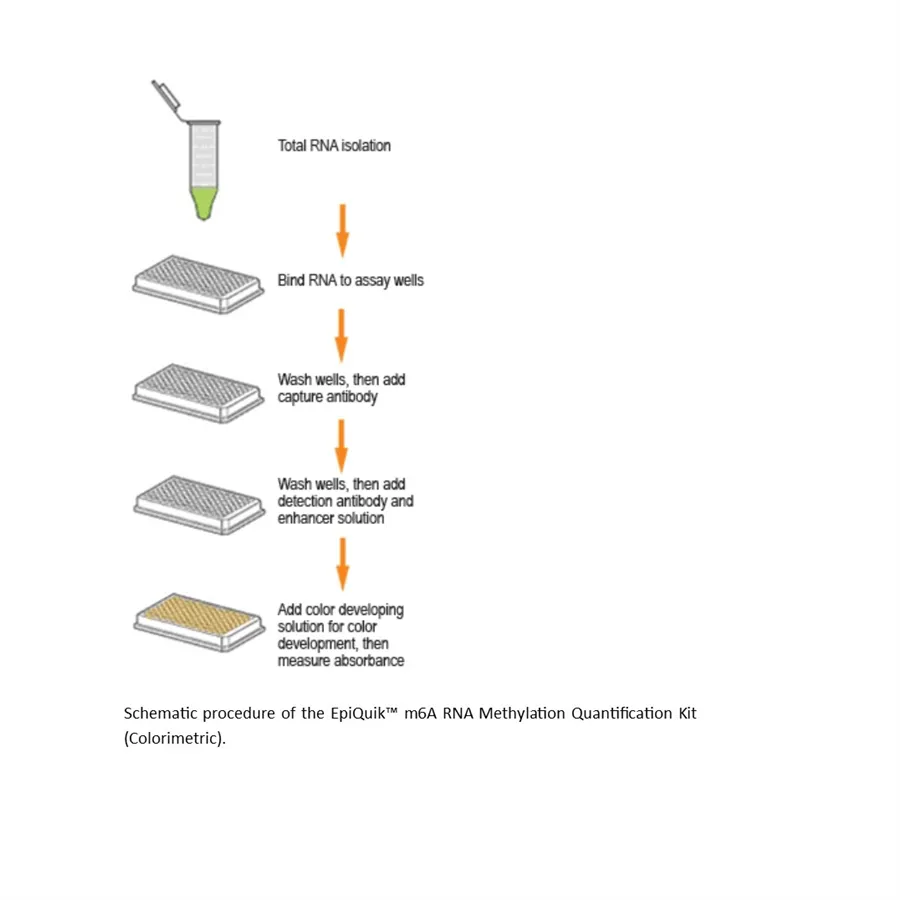 Total RNA isolation

Bind RNA to assay wells

Wash wells, then add capture antibody

Wash wells, then add detection antibody and enhancer solution

Add color developing solution for color development, then measure absorbance

Schematic procedure of the EpiQuik™ m6A RNA Methylation Quantification Kit (Colorimetric).